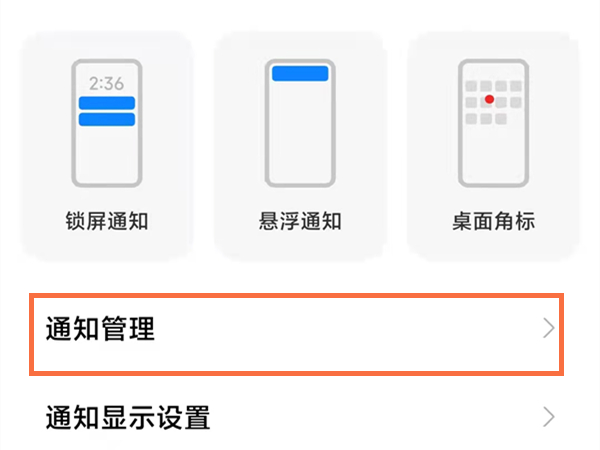 2:36

锁屏通知

悬浮通知

桌面角标

通知管理

通知显示设置